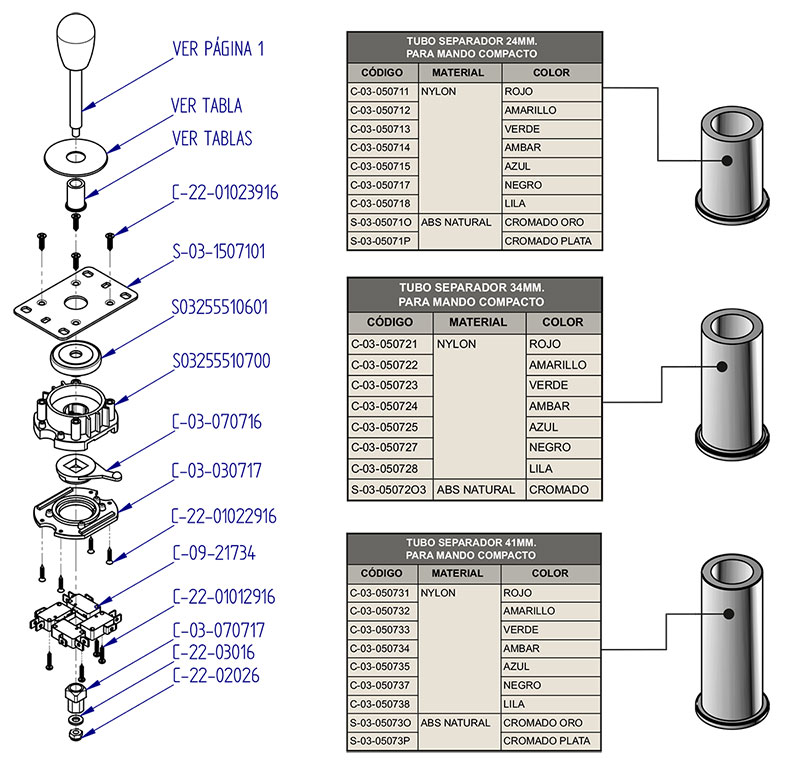 VER PÁGINA 1
VER TABLA
VER TABLAS
C-22-01023916
S-03-1507101
S03255510601
S03255510700
C-03-070716
C-03-030717
C-22-01022916
C-09-21734
C-22-01012916
C-03-070717
C-22-03016
C-22-02026

TUBO SEPARADOR 24MM.
PARA MANDO COMPACTO

| CÓDIGO | MATERIAL | COLOR |
|---|---|---|
| C-03-050711 | NYLON | ROJO |
| C-03-050712 | | AMARILLO |
| C-03-050713 | | VERDE |
| C-03-050714 | | AMBAR |
| C-03-050715 | | AZUL |
| C-03-050717 | | NEGRO |
| C-03-050718 | | LILA |
| S-03-05071O | ABS NATURAL | CROMADO ORO |
| S-03-05071P | | CROMADO PLATA |

TUBO SEPARADOR 34MM.
PARA MANDO COMPACTO

| CÓDIGO | MATERIAL | COLOR |
|---|---|---|
| C-03-050721 | NYLON | ROJO |
| C-03-050722 | | AMARILLO |
| C-03-050723 | | VERDE |
| C-03-050724 | | AMBAR |
| C-03-050725 | | AZUL |
| C-03-050727 | | NEGRO |
| C-03-050728 | | LILA |
| S-03-05072O3 | ABS NATURAL | CROMADO |

TUBO SEPARADOR 41MM.
PARA MANDO COMPACTO

| CÓDIGO | MATERIAL | COLOR |
|---|---|---|
| C-03-050731 | NYLON | ROJO |
| C-03-050732 | | AMARILLO |
| C-03-050733 | | VERDE |
| C-03-050734 | | AMBAR |
| C-03-050735 | | AZUL |
| C-03-050737 | | NEGRO |
| C-03-050738 | | LILA |
| S-03-05073O | ABS NATURAL | CROMADO ORO |
| S-03-05073P | | CROMADO PLATA |