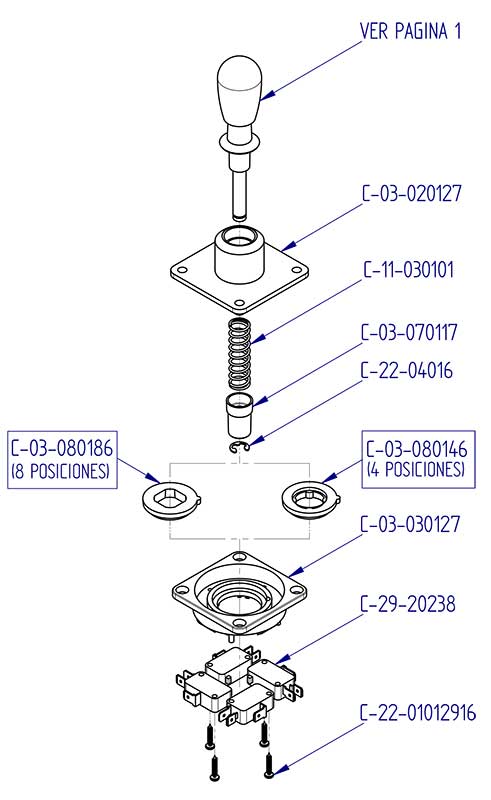 VER PAGINA 1

C-03-020127

C-11-030101

C-03-070117

C-22-04016

C-03-080186
(8 POSICIONES)

C-03-080146
(4 POSICIONES)

C-03-030127

C-29-20238

C-22-01012916